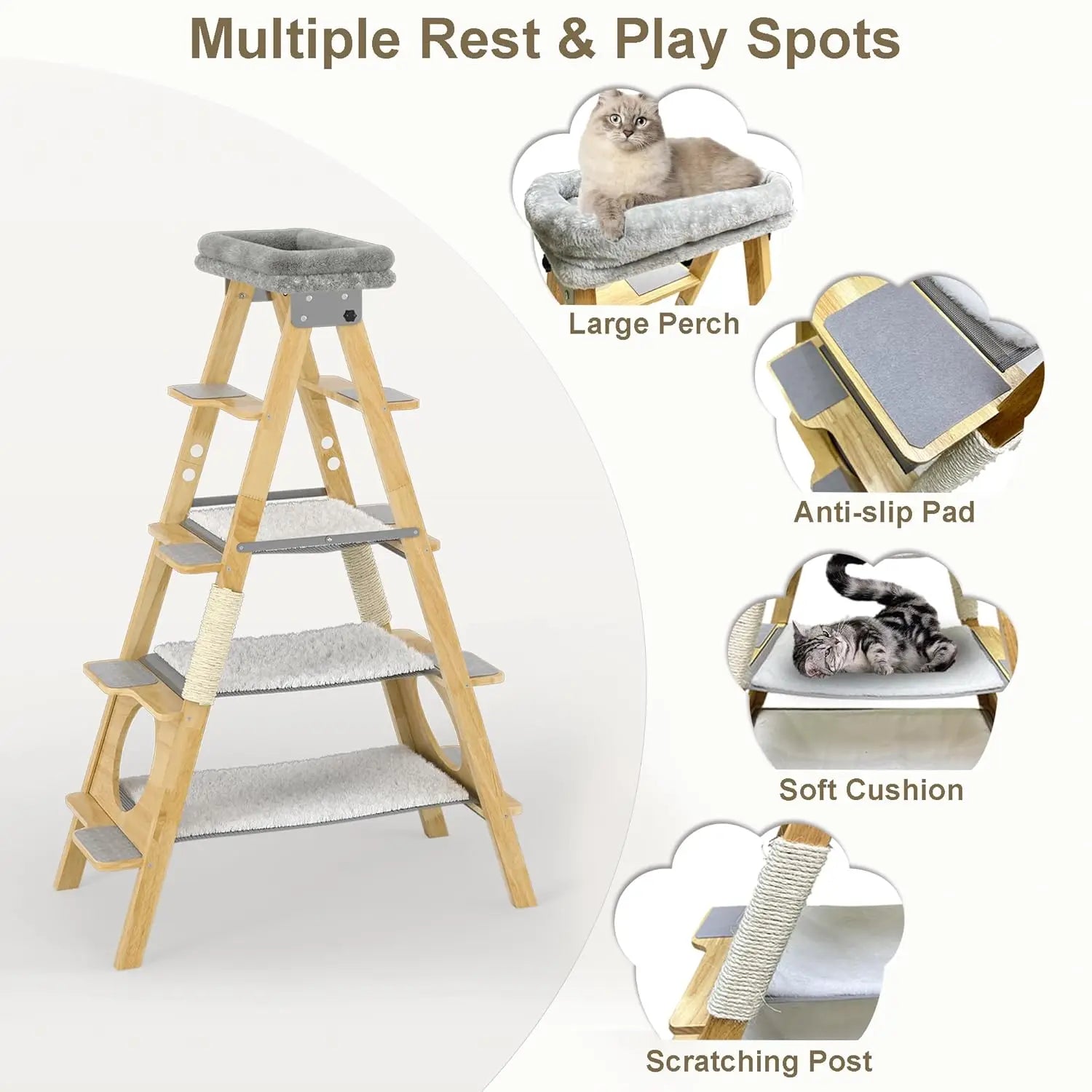 Multiple Rest & Play Spots

Large Perch

Anti-slip Pad

Soft Cushion

Scratching Post